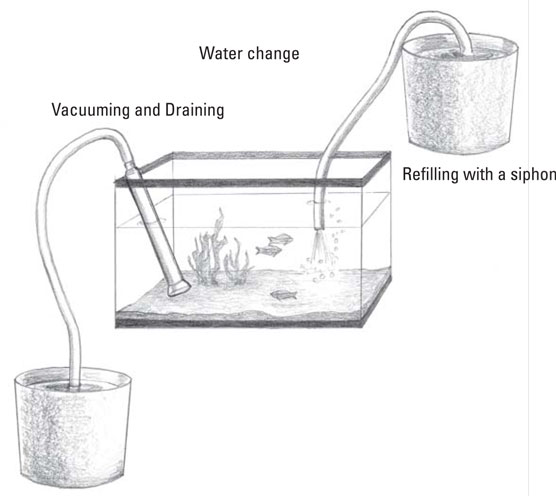 Water change

Vacuuming and Draining

Refilling with a siphon