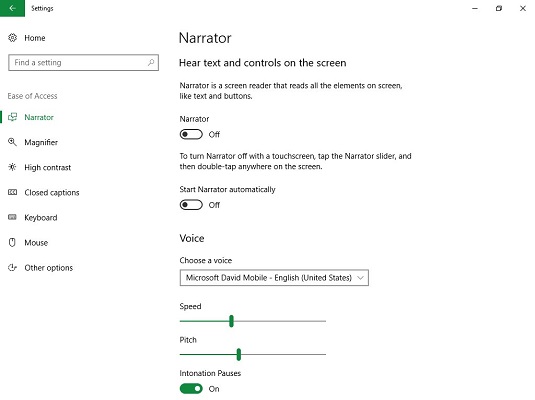 Settings

Home

Find a setting

Ease of Access

Narrator

Magnifier

High contrast

Closed captions

Keyboard

Mouse

Other options

Narrator

Hear text and controls on the screen

Narrator is a screen reader that reads all the elements on screen, like text and buttons.

Narrator

Off

To turn Narrator off with a touchscreen, tap the Narrator slider, and then double-tap anywhere on the screen.

Start Narrator automatically

Off

Voice

Choose a voice

Microsoft David Mobile - English (United States)

Speed

Pitch

Intonation Pauses

On