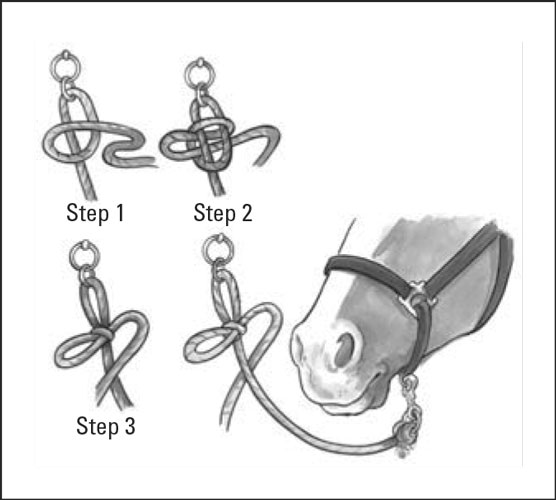 Step 1

Step 2

Step 3