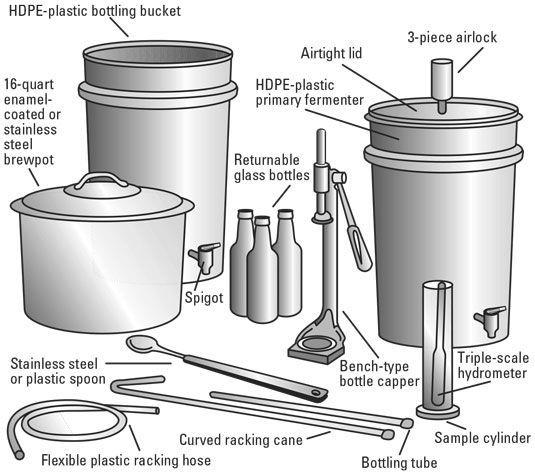 HDPE-plastic bottling bucket

3-piece airlock

Airtight lid

16-quart enamel-coated or stainless steel brewpot

HDPE-plastic primary fermenter

Returnable glass bottles

Spigot

Stainless steel or plastic spoon

Bench-type bottle capper

Triple-scale hydrometer

Curved racking cane

Sample cylinder

Flexible plastic racking hose

Bottling tube