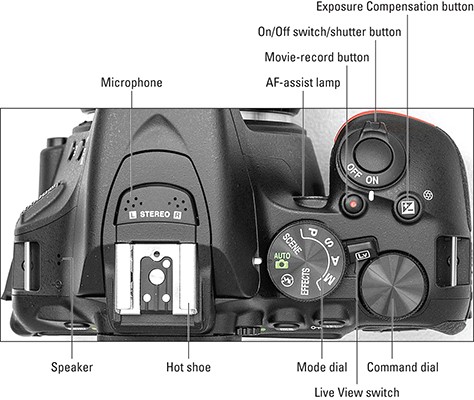 Exposure Compensation button
On/Off switch/shutter button
Movie-record button
Microphone
AF-assist lamp
OFF ON
L STEREO R
SCENE
P
S
A
M
AUTO
EFFECTS
Lv
Speaker
Hot shoe
Mode dial
Command dial
Live View switch