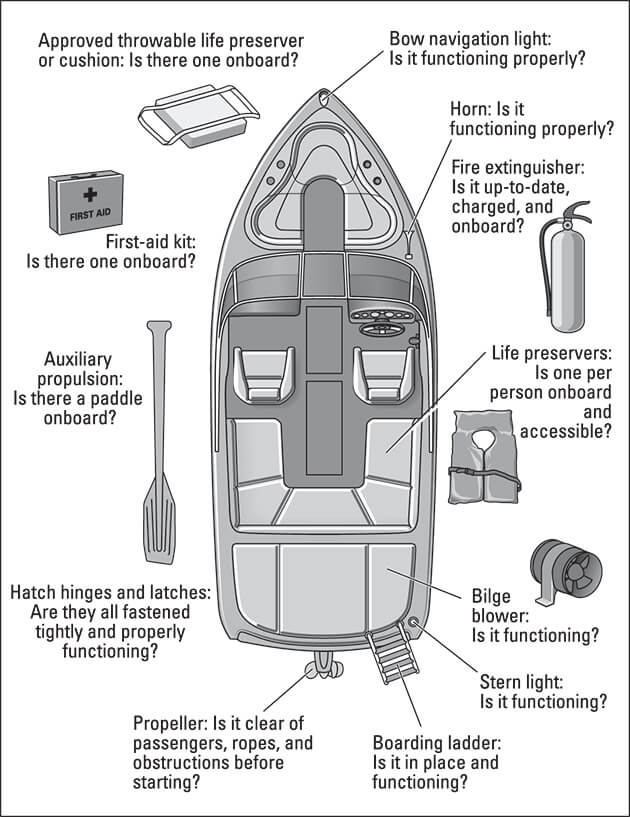 Approved throwable life preserver or cushion: Is there one onboard?

Bow navigation light: Is it functioning properly?

Horn: Is it functioning properly?

Fire extinguisher: Is it up-to-date, charged, and onboard?

FIRST AID

First-aid kit: Is there one onboard?

Auxiliary propulsion: Is there a paddle onboard?

Life preservers: Is one per person onboard and accessible?

Hatch hinges and latches: Are they all fastened tightly and properly functioning?

Bilge blower: Is it functioning?

Stern light: Is it functioning?

Propeller: Is it clear of passengers, ropes, and obstructions before starting?

Boarding ladder: Is it in place and functioning?