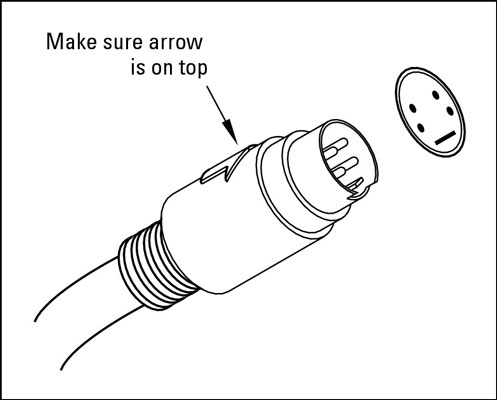 Make sure arrow is on top