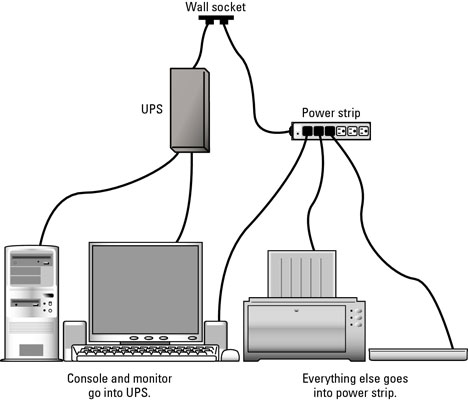 Wall socket

UPS

Power strip

Console and monitor go into UPS.

Everything else goes into power strip.