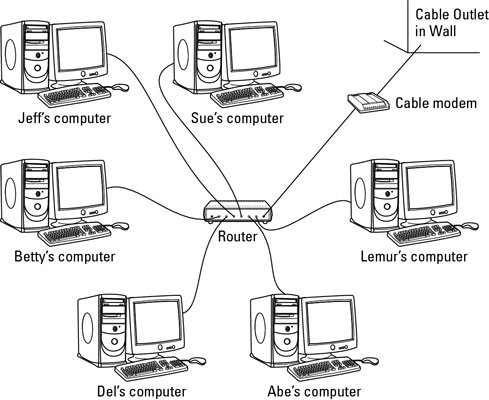 Cable Outlet in Wall

Jeff's computer

Sue's computer

Cable modem

Betty's computer

Router

Lemur's computer

Del's computer

Abe's computer