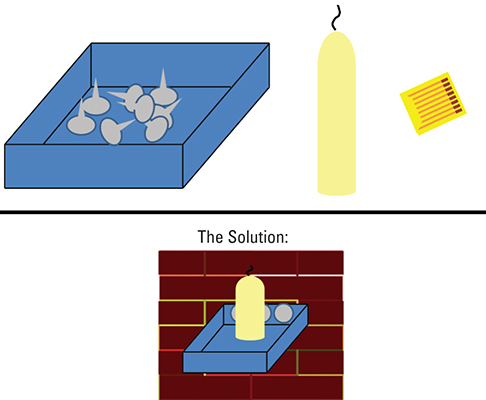 The Solution: