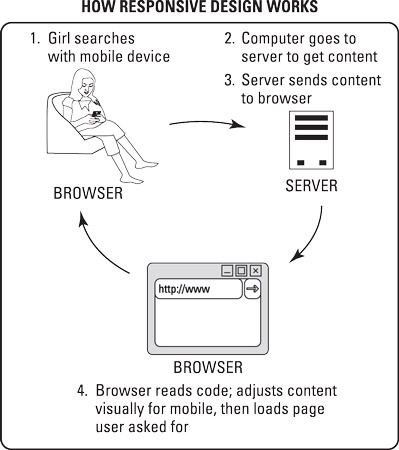 HOW RESPONSIVE DESIGN WORKS

1. Girl searches with mobile device

2. Computer goes to server to get content

3. Server sends content to browser

BROWSER

SERVER

http://www

BROWSER

4. Browser reads code; adjusts content visually for mobile, then loads page user asked for