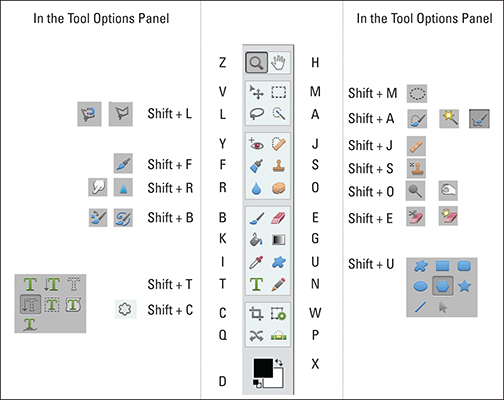 In the Tool Options Panel

Shift + L

Shift + F

Shift + R

Shift + B

Shift + T

Shift + C

Z
V
L
Y
F
R
B
K
I
T
C
Q
D

H
M
A
J
S
O
E
G
U
N
W
P
X

In the Tool Options Panel

Shift + M

Shift + A

Shift + J

Shift + S

Shift + O

Shift + E

Shift + U