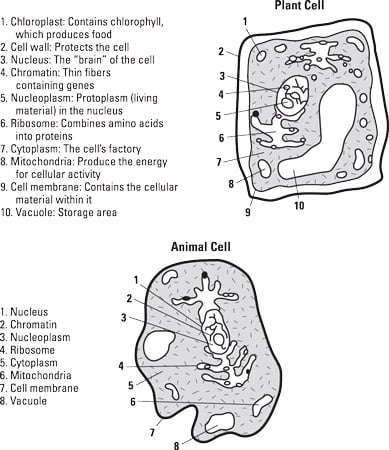 Plant Cell

1. Chloroplast: Contains chlorophyll, which produces food
2. Cell wall: Protects the cell
3. Nucleus: The "brain" of the cell
4. Chromatin: Thin fibers containing genes
5. Nucleoplasm: Protoplasm (living material) in the nucleus
6. Ribosome: Combines amino acids into proteins
7. Cytoplasm: The cell's factory
8. Mitochondria: Produce the energy for cellular activity
9. Cell membrane: Contains the cellular material within it
10. Vacuole: Storage area

1
2
3
4
5
6
7
8
9
10

Animal Cell

1. Nucleus
2. Chromatin
3. Nucleoplasm
4. Ribosome
5. Cytoplasm
6. Mitochondria
7. Cell membrane
8. Vacuole

1
2
3
4
5
6
7
8