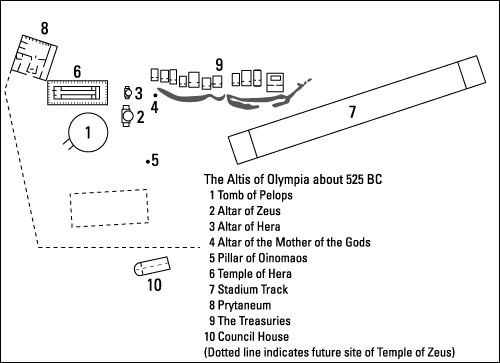 8

6

9

3

4

2

1

7

5

10

The Altis of Olympia about 525 BC
1 Tomb of Pelops
2 Altar of Zeus
3 Altar of Hera
4 Altar of the Mother of the Gods
5 Pillar of Oinomaos
6 Temple of Hera
7 Stadium Track
8 Prytaneum
9 The Treasuries
10 Council House
(Dotted line indicates future site of Temple of Zeus)