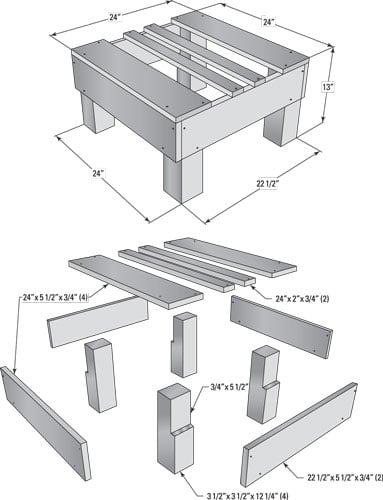 24"
24"
13"
24"
22 1/2"
24" x 5 1/2" x 3/4" (4)
24" x 2" x 3/4" (2)
3/4" x 5 1/2"
22 1/2" x 5 1/2" x 3/4" (2)
3 1/2" x 3 1/2" x 12 1/4" (4)