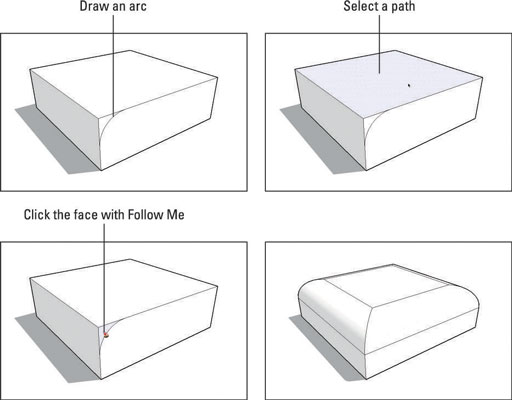 Draw an arc

Select a path

Click the face with Follow Me