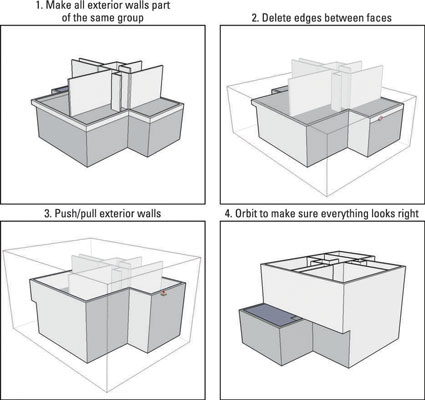 1. Make all exterior walls part of the same group

2. Delete edges between faces

3. Push/pull exterior walls

4. Orbit to make sure everything looks right