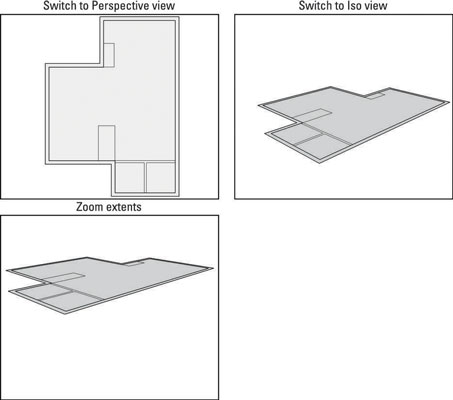 Switch to Perspective view

Switch to Iso view

Zoom extents