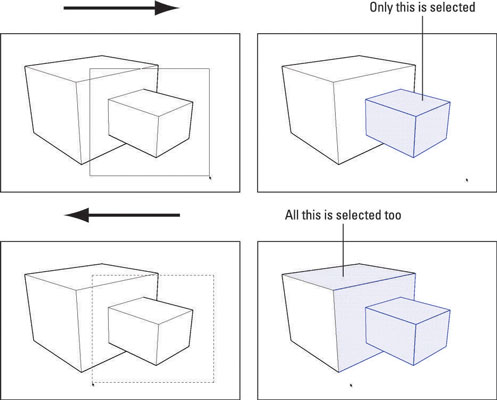 Only this is selected

All this is selected too