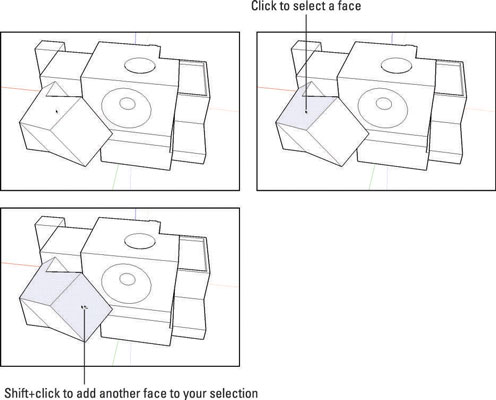 Click to select a face

Shift+click to add another face to your selection