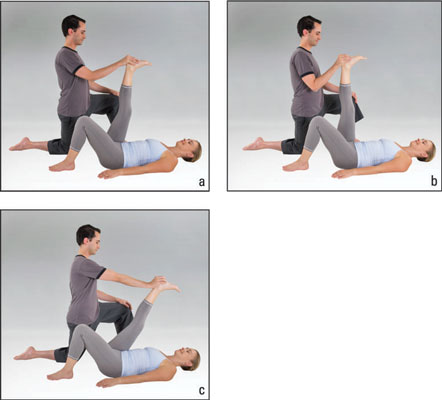 a

b

c