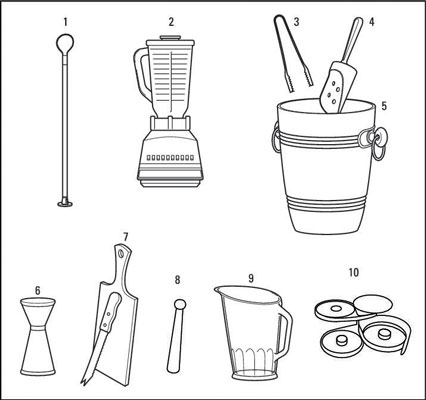 1
2
3
4
5
6
7
8
9
10