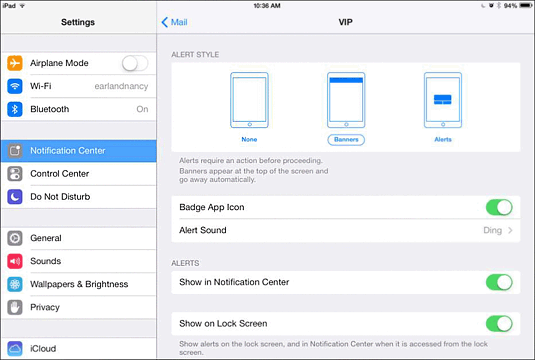 iPad
10:36 AM
94%

Settings

Airplane Mode
Wi-Fi earlandnancy
Bluetooth On

Notification Center
Control Center
Do Not Disturb

General
Sounds
Wallpapers & Brightness
Privacy

iCloud

Mail
VIP

ALERT STYLE

None
Banners
Alerts

Alerts require an action before proceeding.
Banners appear at the top of the screen and go away automatically.

Badge App Icon
Alert Sound Ding

ALERTS

Show in Notification Center

Show on Lock Screen

Show alerts on the lock screen, and in Notification Center when it is accessed from the lock screen.