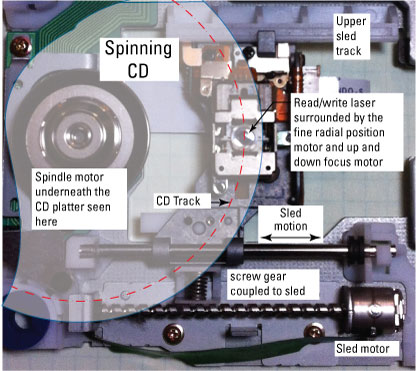 Spinning CD

Upper sled track

Read/write laser surrounded by the fine radial position motor and up and down focus motor

Spindle motor underneath the CD platter seen here

CD Track

Sled motion

screw gear coupled to sled

Sled motor