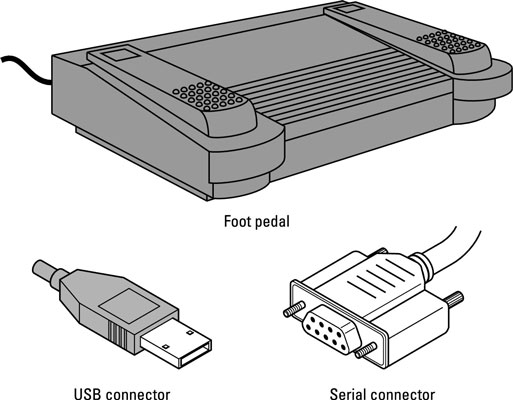 Foot pedal

USB connector

Serial connector