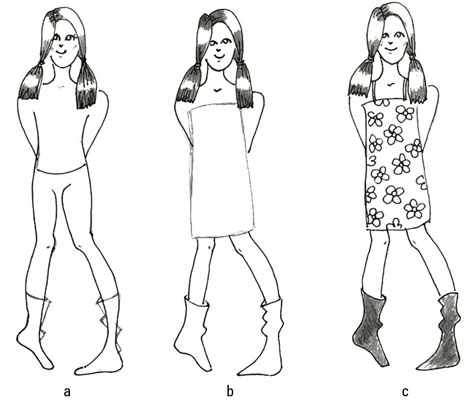 a

b

c