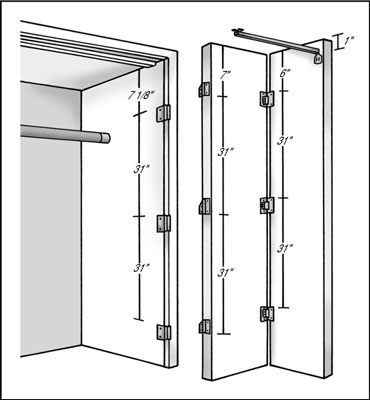 7 1/8"
31"
31"
7"
31"
31"
6"
31"
31"
1"