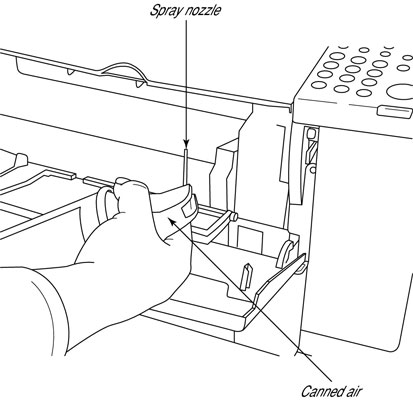 Spray nozzle

Canned air