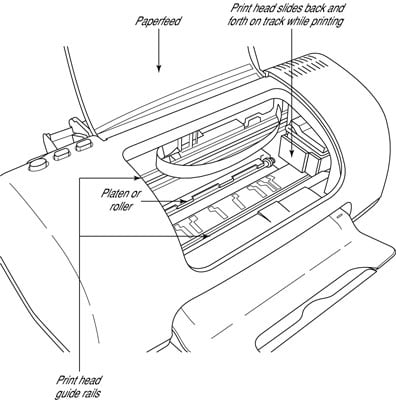 Paperfeed

Print head slides back and forth on track while printing

Platen or roller

Print head guide rails