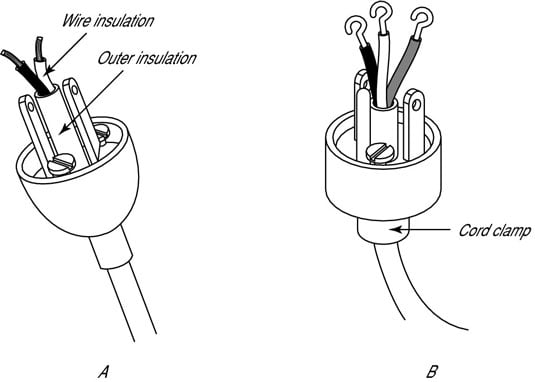 Wire insulation

Outer insulation

Cord clamp

A

B