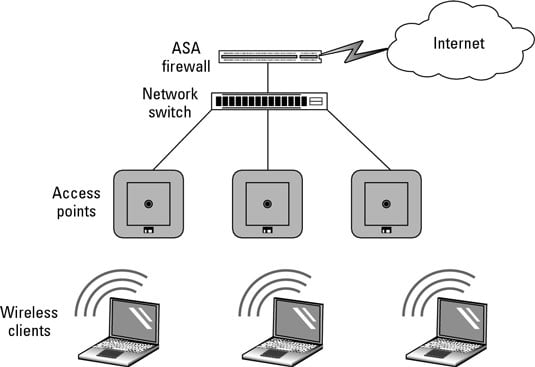 ASA firewall

Internet

Network switch

Access points

Wireless clients