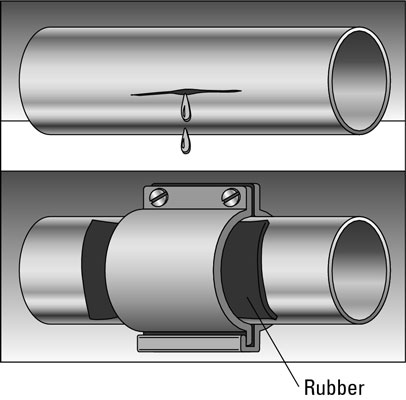 Rubber