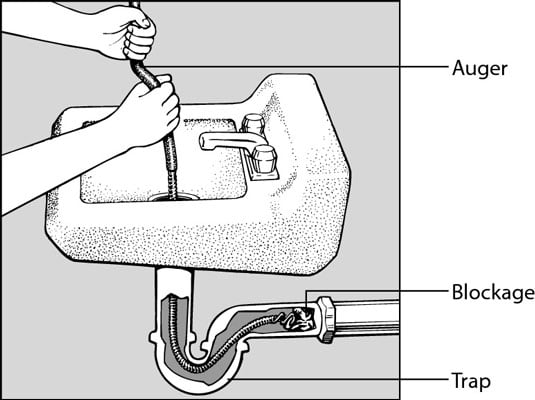 Auger

Blockage

Trap