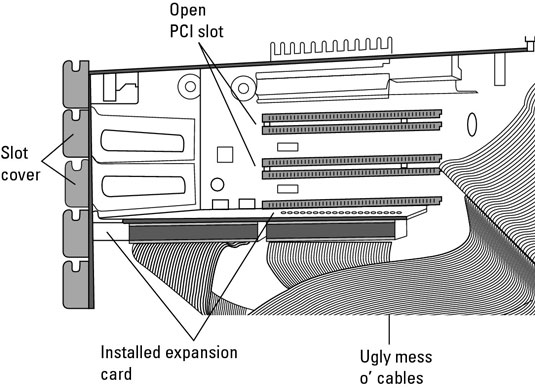 Open
PCI slot

Slot
cover

Installed expansion
card

Ugly mess
o' cables