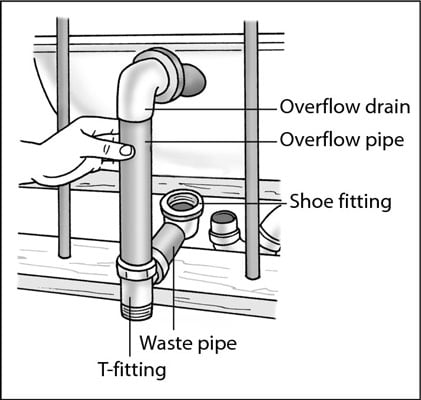 Overflow drain
Overflow pipe
Shoe fitting
Waste pipe
T-fitting