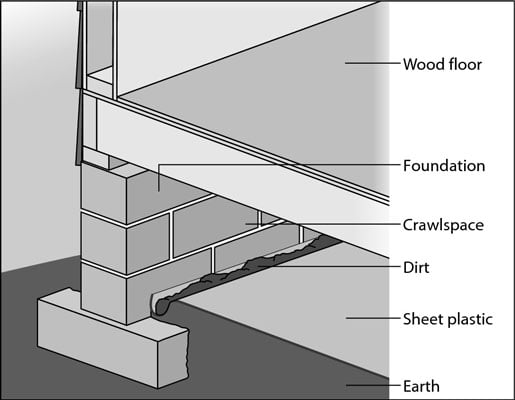 Wood floor

Foundation

Crawlspace

Dirt

Sheet plastic

Earth