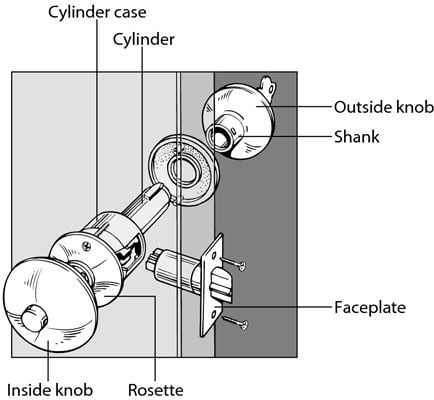 Cylinder case
Cylinder
Outside knob
Shank
Faceplate
Inside knob
Rosette