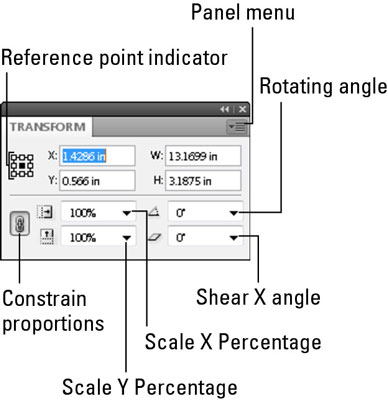 Panel menu

Reference point indicator

Rotating angle

TRANSFORM

X: 1.4286 in

W: 13.1699 in

Y: 0.566 in

H: 3.1875 in

100%

0°

100%

0°

Constrain proportions

Shear X angle

Scale X Percentage

Scale Y Percentage