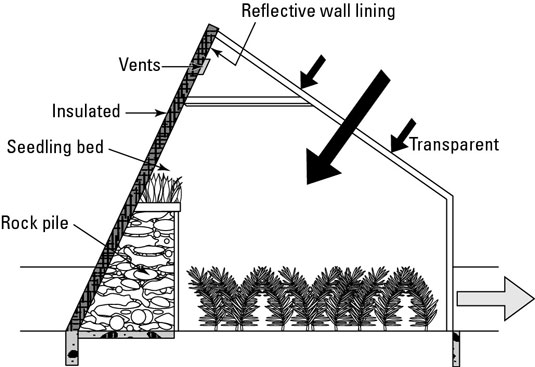 Reflective wall lining

Vents

Insulated

Seedling bed

Transparent

Rock pile