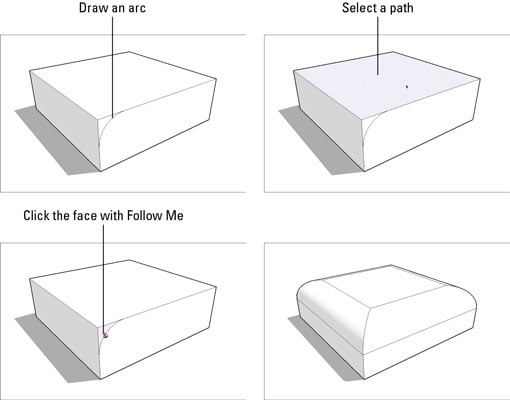 Draw an arc

Select a path

Click the face with Follow Me