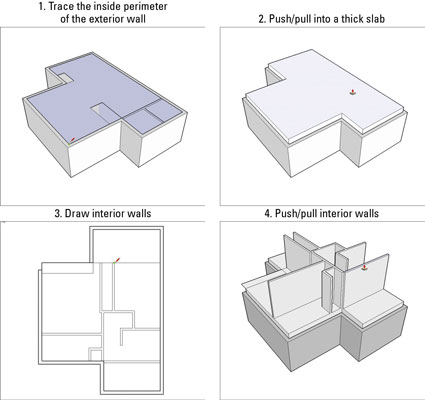 1. Trace the inside perimeter of the exterior wall

2. Push/pull into a thick slab

3. Draw interior walls

4. Push/pull interior walls