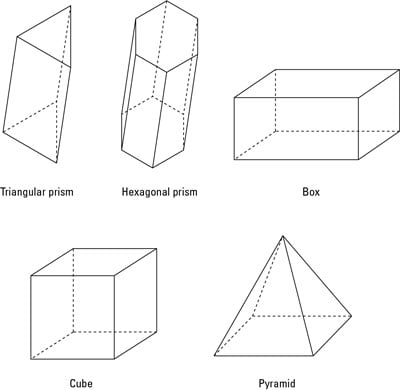 Triangular prism

Hexagonal prism

Box

Cube

Pyramid