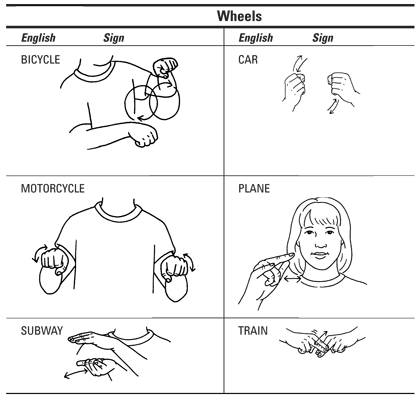 Wheels

| English | Sign | English | Sign |
|---|---|---|---|
| BICYCLE | | CAR | |
| MOTORCYCLE | | PLANE | |
| SUBWAY | | TRAIN | |