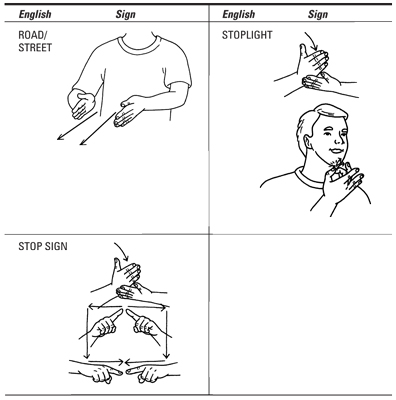 | English | Sign | English | Sign |
|---|---|---|---|
| ROAD/ STREET | | STOPLIGHT | |
| STOP SIGN | | | |