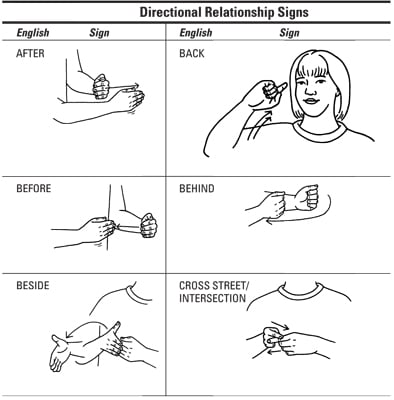 Directional Relationship Signs

| English | Sign | English | Sign |
|---|---|---|---|
| AFTER | | BACK | |
| BEFORE | | BEHIND | |
| BESIDE | | CROSS STREET/ INTERSECTION | |