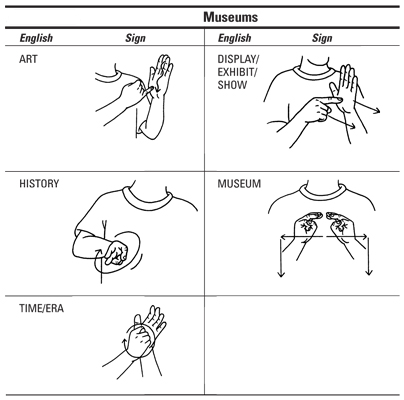 Museums

| English | Sign | English | Sign |
|---|---|---|---|
| ART | | DISPLAY/ EXHIBIT/ SHOW | |
| HISTORY | | MUSEUM | |
| TIME/ERA | | | |