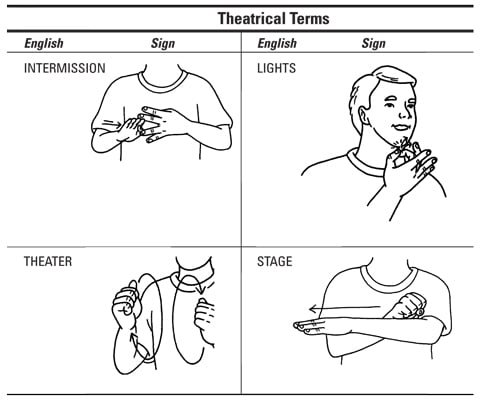 Theatrical Terms

| English | Sign | English | Sign |
|---|---|---|---|
| INTERMISSION | | LIGHTS | |
| THEATER | | STAGE | |