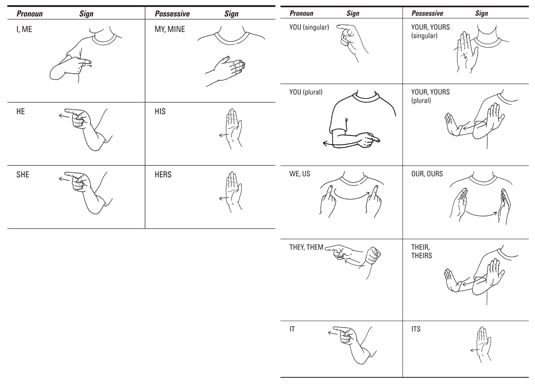 | Pronoun | Sign | Possessive | Sign |
|---|---|---|---|
| I, ME | | MY, MINE | |
| HE | | HIS | |
| SHE | | HERS | |

| Pronoun | Sign | Possessive | Sign |
|---|---|---|---|
| YOU (singular) | | YOUR, YOURS (singular) | |
| YOU (plural) | | YOUR, YOURS (plural) | |
| WE, US | | OUR, OURS | |
| THEY, THEM | | THEIR, THEIRS | |
| IT | | ITS | |