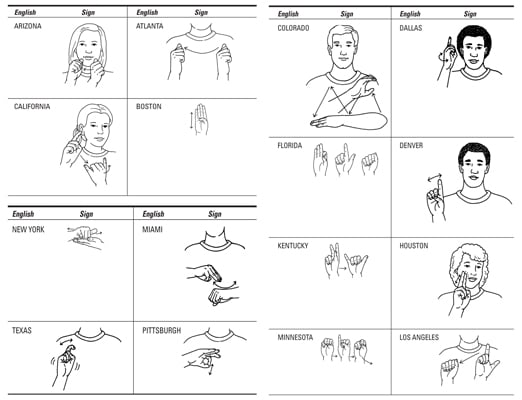 | English | Sign | English | Sign |
|---|---|---|---|
| ARIZONA | | ATLANTA | |
| CALIFORNIA | | BOSTON | |

| English | Sign | English | Sign |
|---|---|---|---|
| NEW YORK | | MIAMI | |
| TEXAS | | PITTSBURGH | |

| English | Sign | English | Sign |
|---|---|---|---|
| COLORADO | | DALLAS | |
| FLORIDA | | DENVER | |
| KENTUCKY | | HOUSTON | |
| MINNESOTA | | LOS ANGELES | |