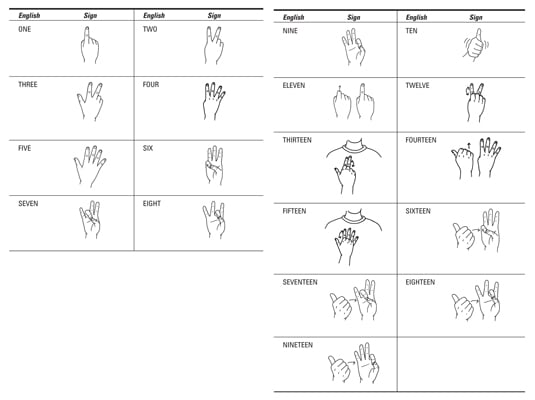 | English | Sign | English | Sign |
|---|---|---|---|
| ONE | | TWO | |
| THREE | | FOUR | |
| FIVE | | SIX | |
| SEVEN | | EIGHT | |

| English | Sign | English | Sign |
|---|---|---|---|
| NINE | | TEN | |
| ELEVEN | | TWELVE | |
| THIRTEEN | | FOURTEEN | |
| FIFTEEN | | SIXTEEN | |
| SEVENTEEN | | EIGHTEEN | |
| NINETEEN | | | |